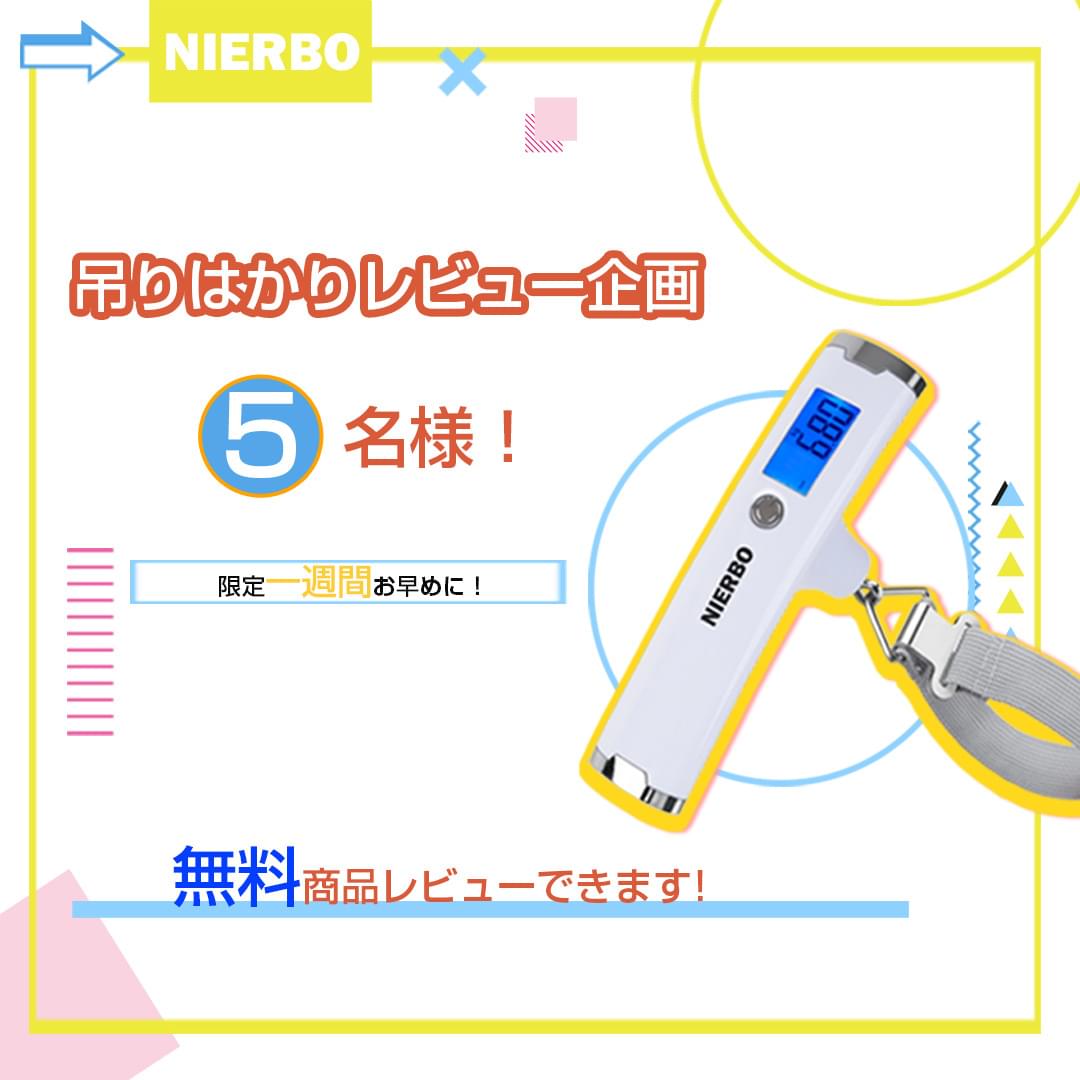 NIERBO

吊りはかりレビュー企画

5 名様！

限定一週間お早めに！

6.80

NIERBO

無料商品レビューできます!